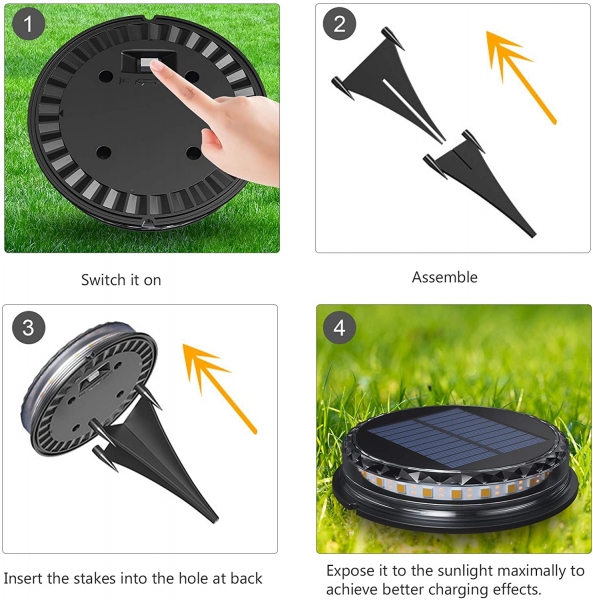 1

Switch it on

2

Assemble

3

Insert the stakes into the hole at back

4

Expose it to the sunlight maximally to achieve better charging effects.