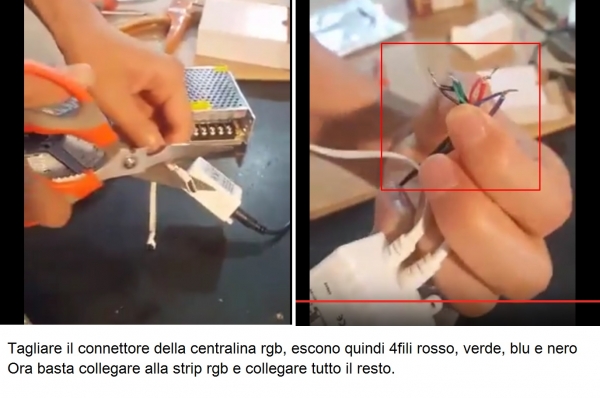 Tagliare il connettore della centralina rgb, escono quindi 4fili rosso, verde, blu e nero
Ora basta collegare alla strip rgb e collegare tutto il resto.