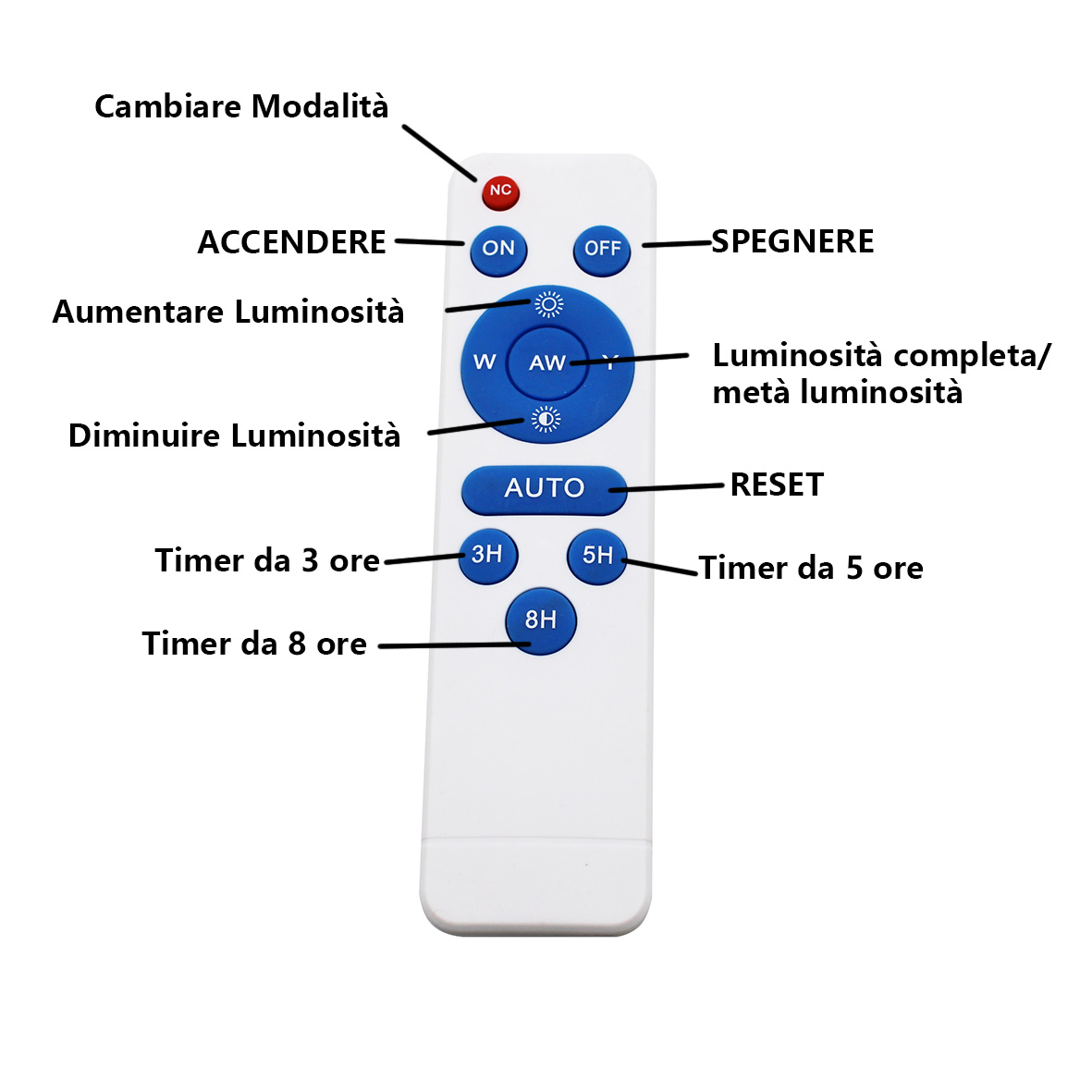 Cambiare Modalità

NC

ACCENDERE

ON

OFF

SPEGNERE

Aumentare Luminosità

W

AW

Y

Luminosità completa/ metà luminosità

Diminuire Luminosità

AUTO

RESET

Timer da 3 ore

3H

5H

Timer da 5 ore

8H

Timer da 8 ore