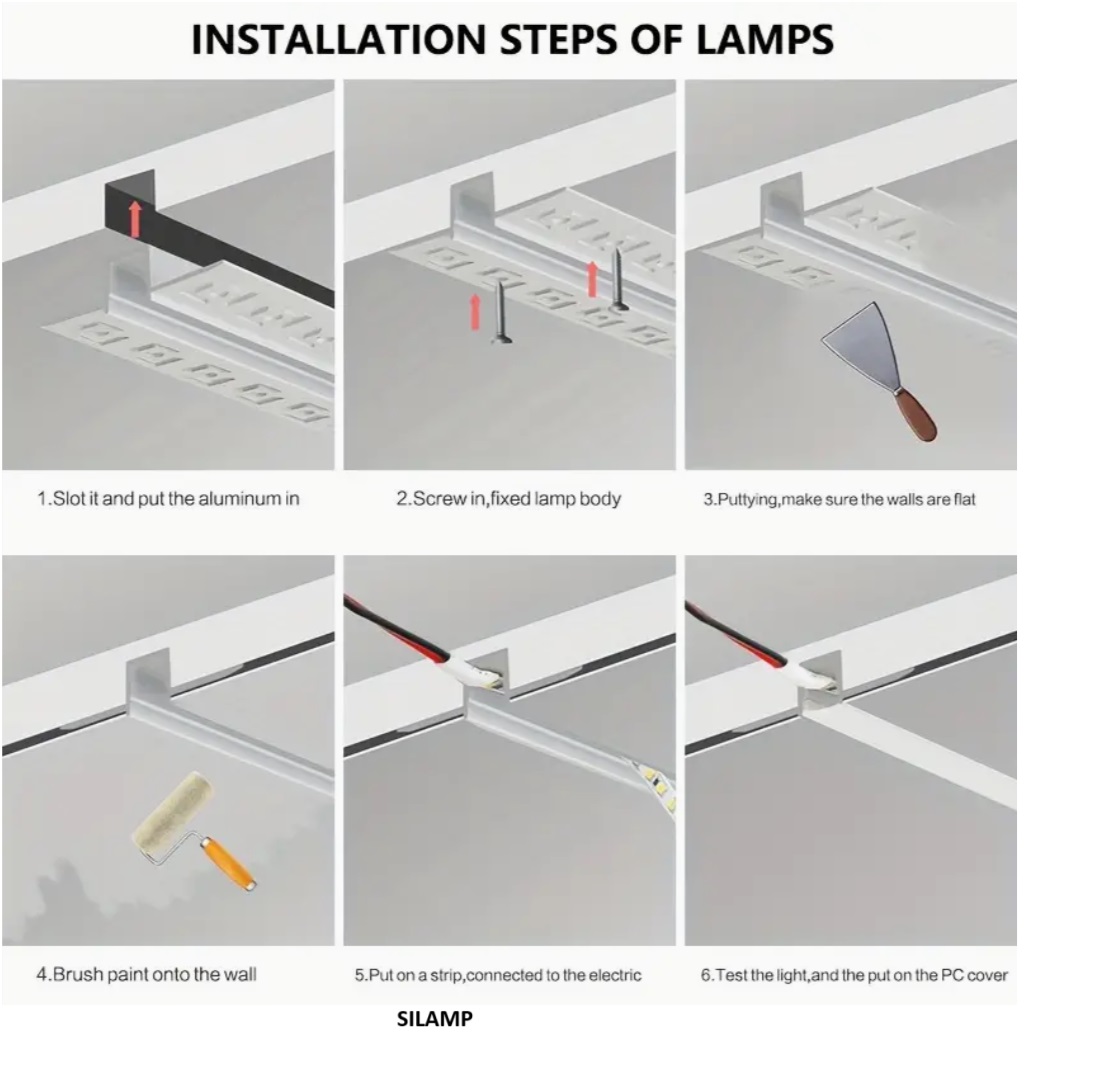 INSTALLATION STEPS OF LAMPS

1.Slot it and put the aluminum in

2.Screw in,fixed lamp body

3.Puttying,make sure the walls are flat

4.Brush paint onto the wall

5.Put on a strip,connected to the electric

6.Test the light,and the put on the PC cover

SILAMP