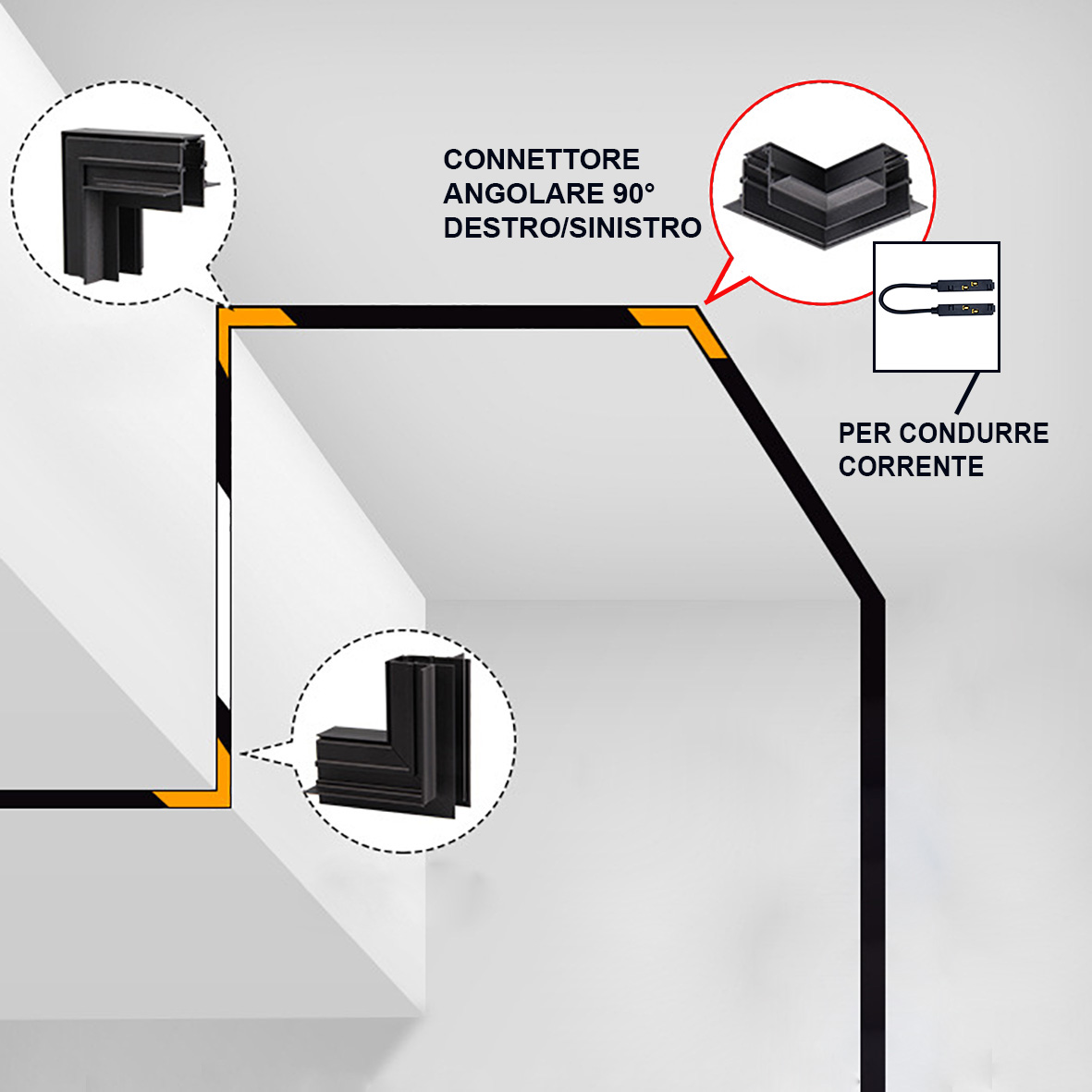 CONNETTORE
ANGOLARE 90°
DESTRO/SINISTRO

PER CONDURRE
CORRENTE