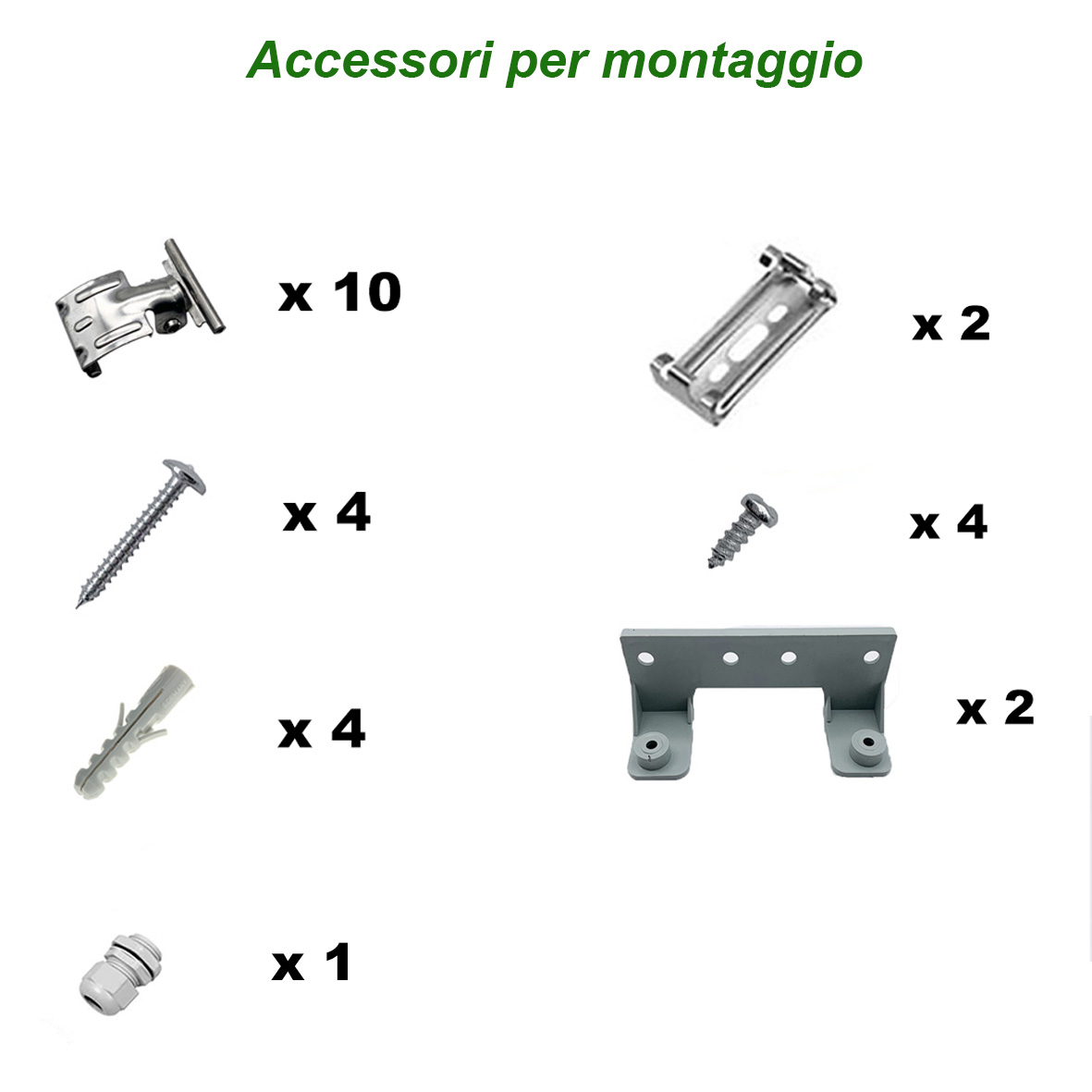 Accessori per montaggio

x 10

x 4

x 4

x 1

x 2

x 4

x 2