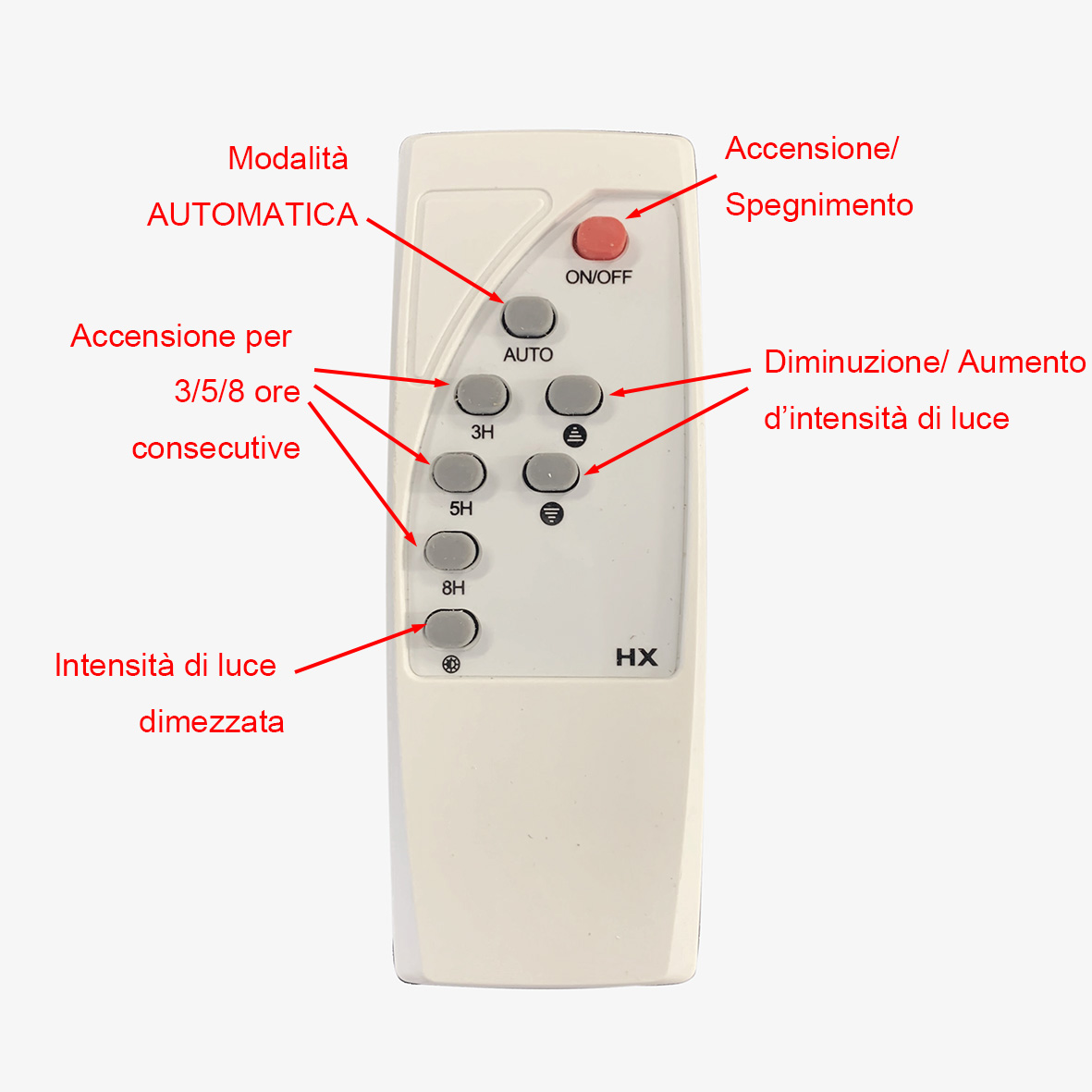 Modalità AUTOMATICA

Accensione/ Spegnimento

ON/OFF

AUTO

Accensione per 3/5/8 ore consecutive

Diminuzione/ Aumento d'intensità di luce

3H

5H

8H

Intensità di luce dimezzata

HX