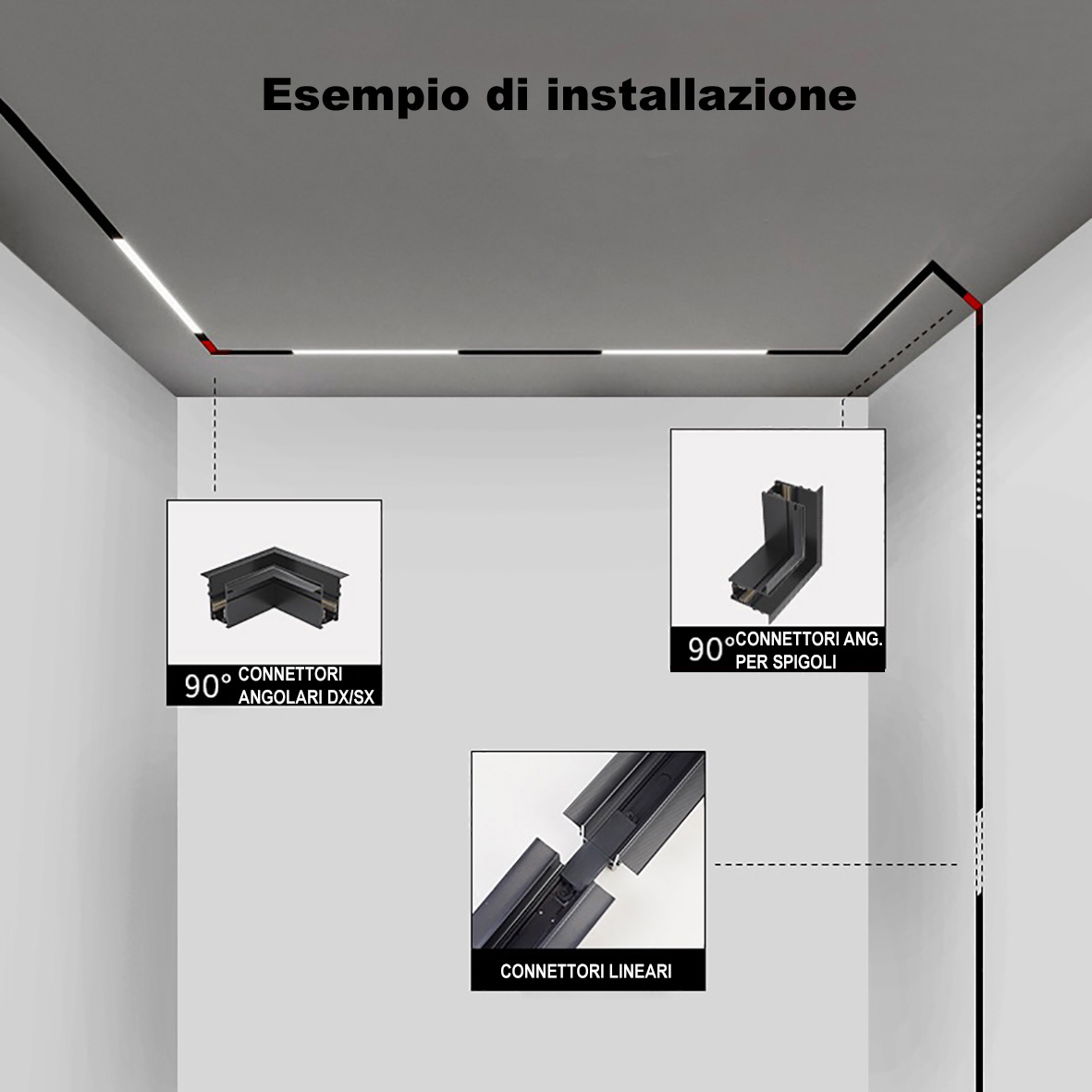 Esempio di installazione

90° CONNETTORI ANGOLARI DX/SX

90° CONNETTORI ANG. PER SPIGOLI

CONNETTORI LINEARI