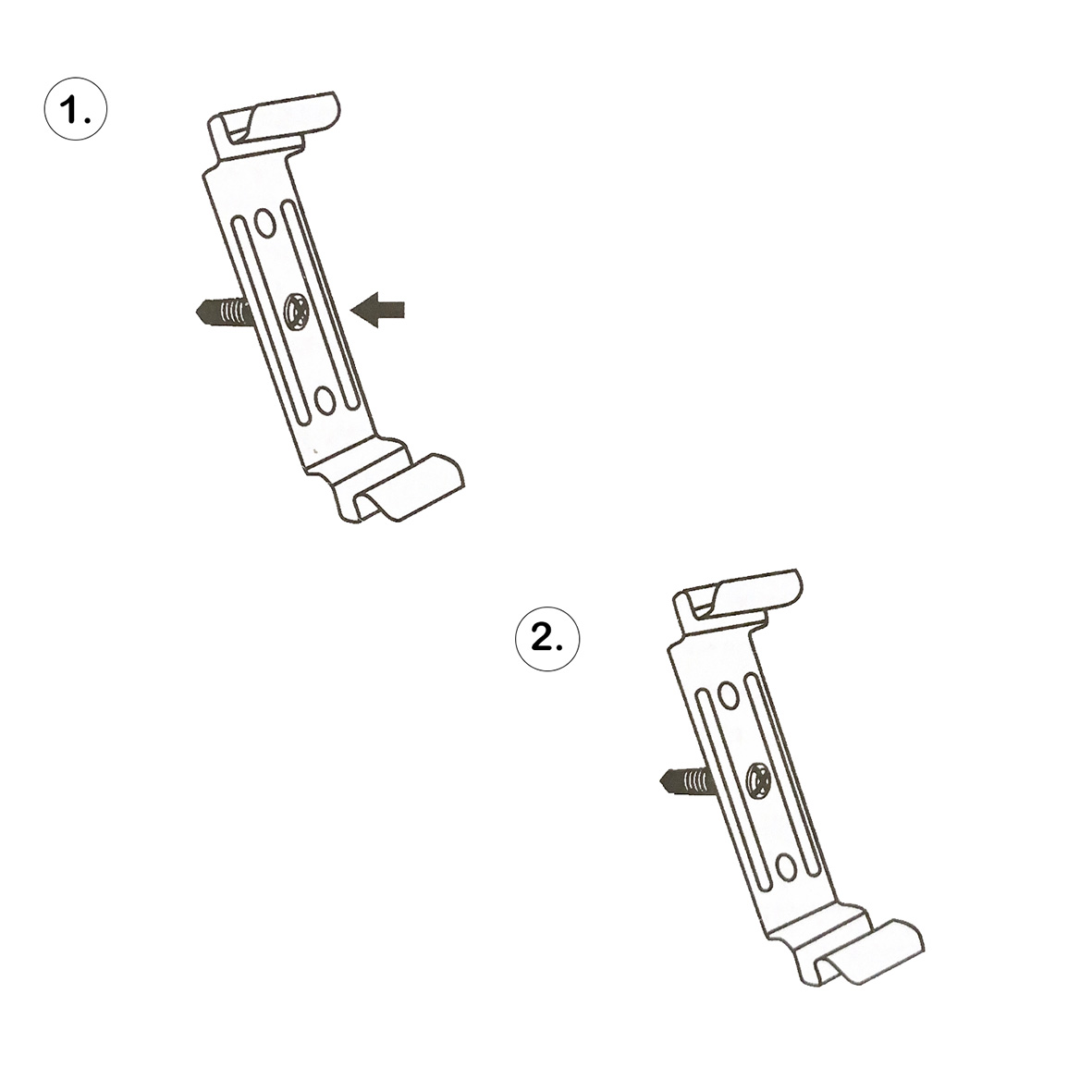 1.

2.