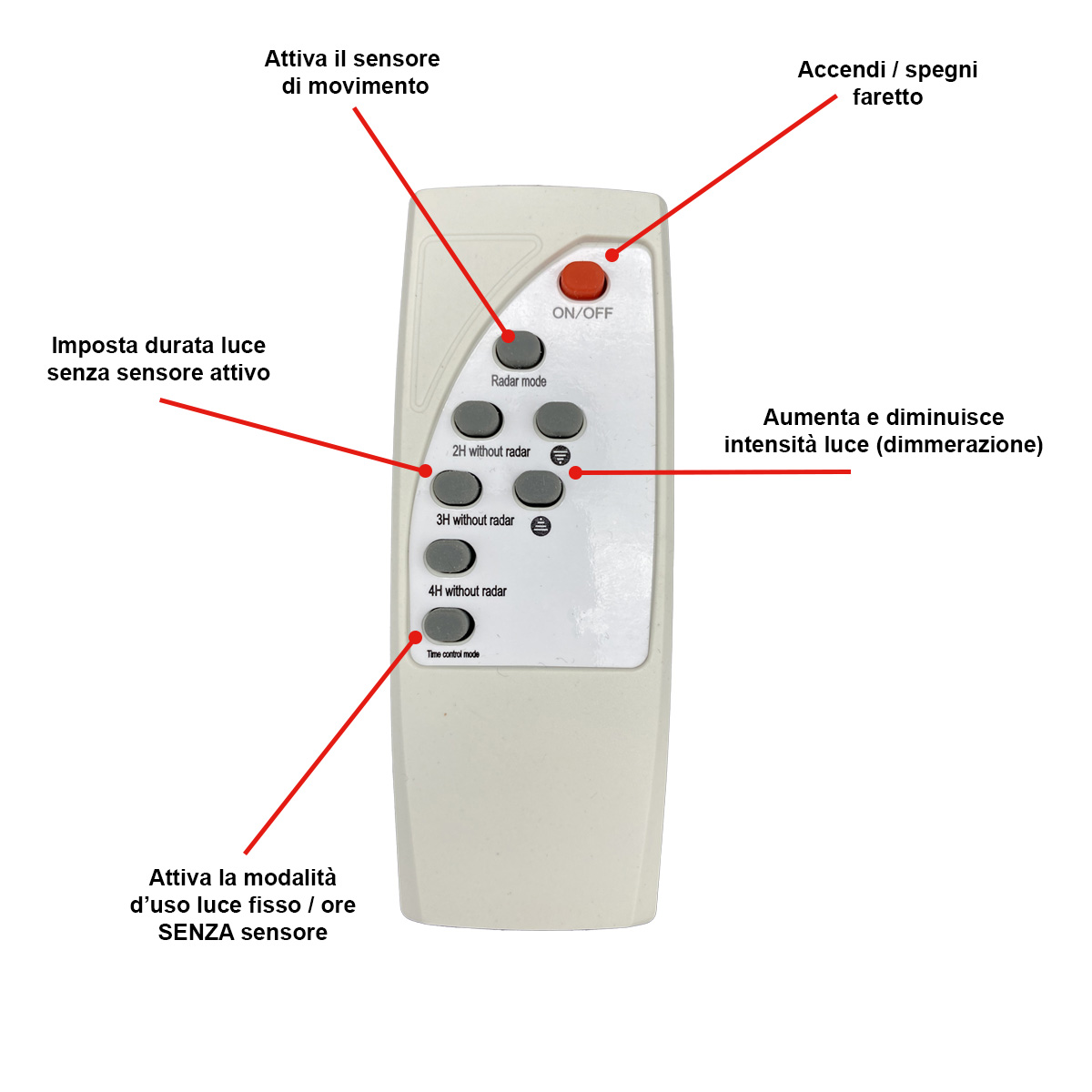 Attiva il sensore di movimento

Accendi / spegni faretto

ON/OFF

Radar mode

Imposta durata luce senza sensore attivo

2H without radar

Aumenta e diminuisce intensità luce (dimmerazione)

3H without radar

4H without radar

Time control mode

Attiva la modalità d'uso luce fisso / ore SENZA sensore