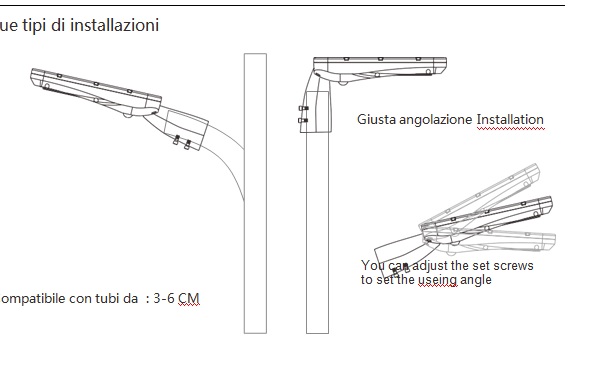 ue tipi di installazioni

Giusta angolazione Installation

You can adjust the set screws to set the useing angle

ompatibile con tubi da : 3-6 CM